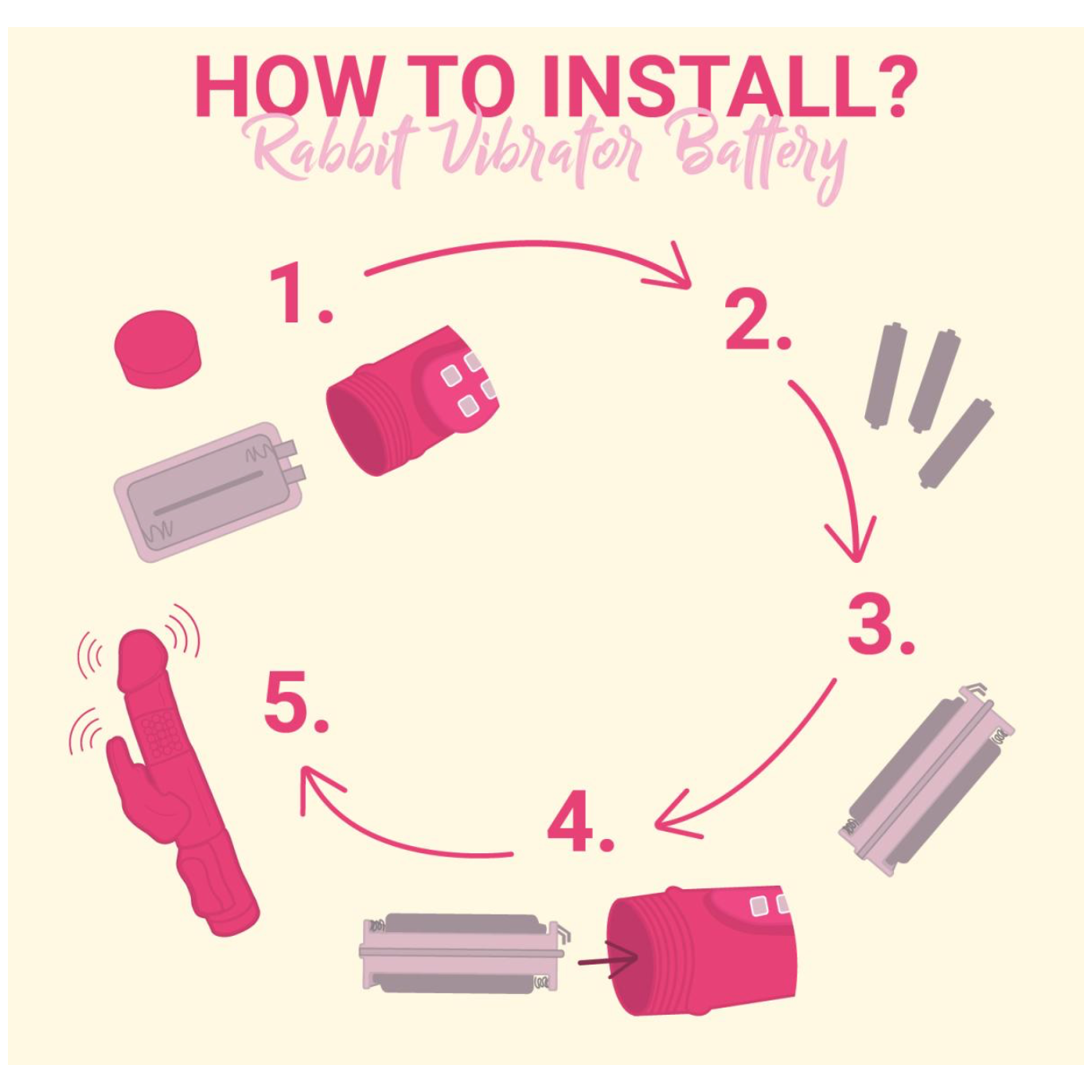 HOW TO INSTALL?
Rabbit Vibrator Battery

1.

2.

3.

4.

5.