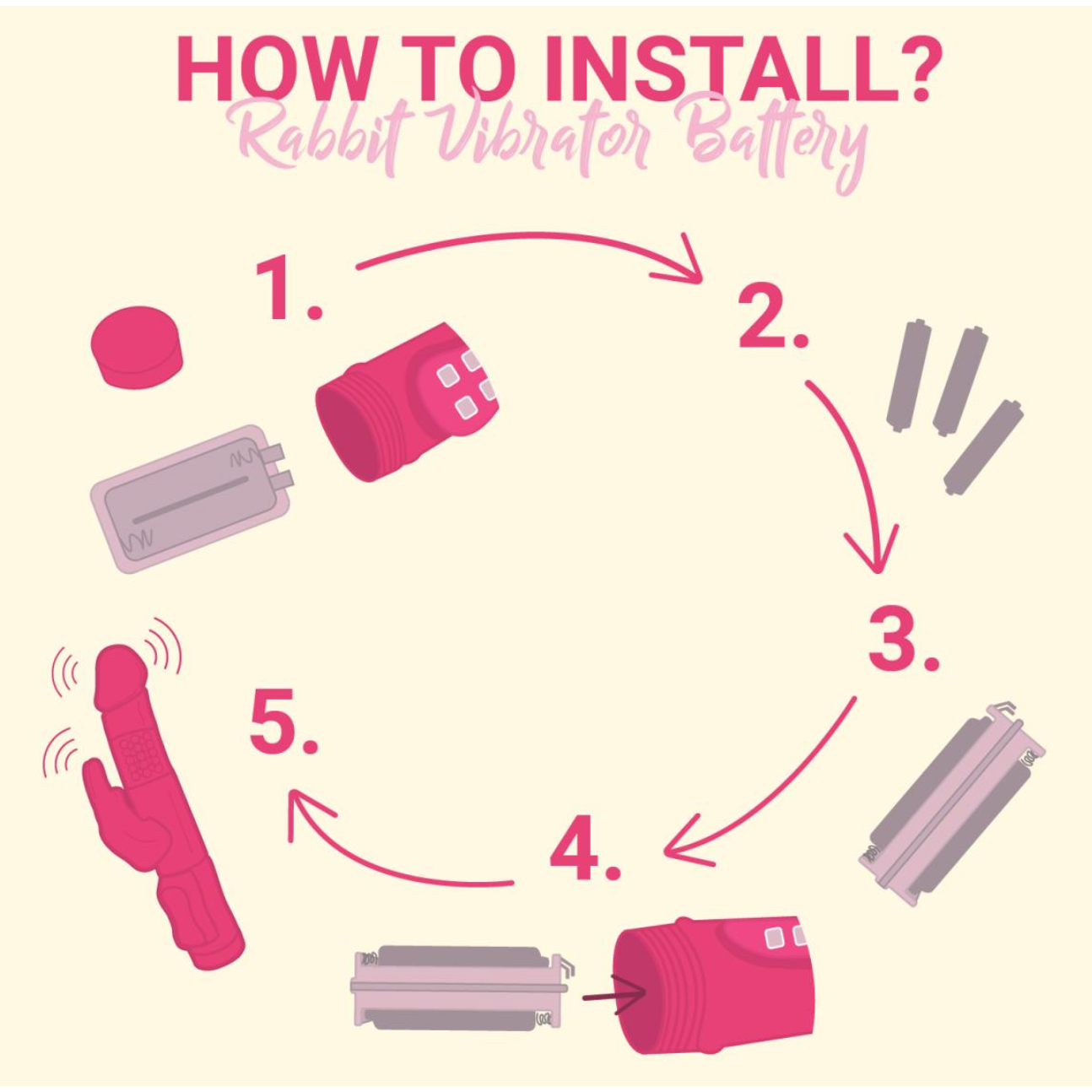 HOW TO INSTALL?
Rabbit Vibrator Battery

1.

2.

3.

4.

5.