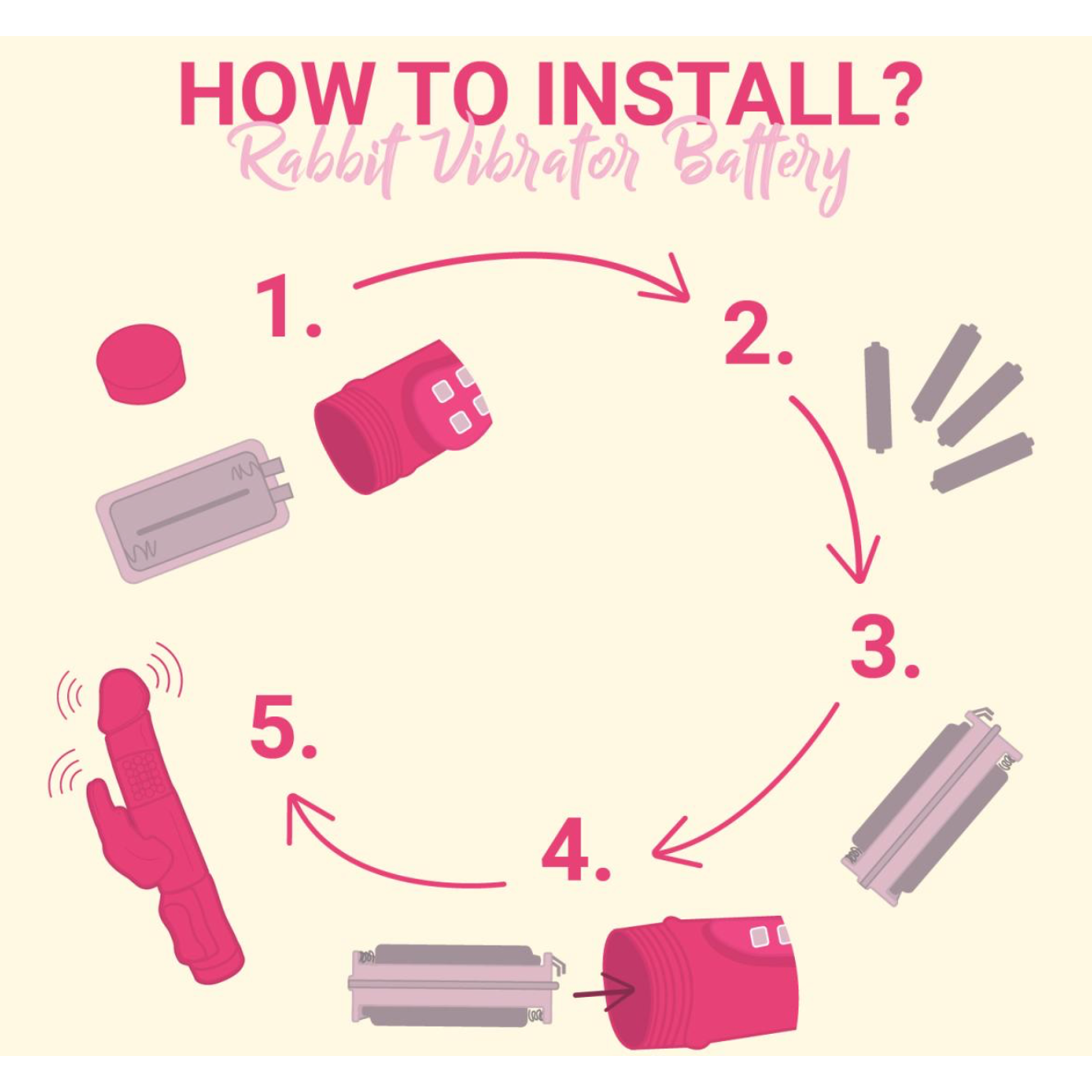 HOW TO INSTALL?
Rabbit Vibrator Battery

1.

2.

3.

4.

5.