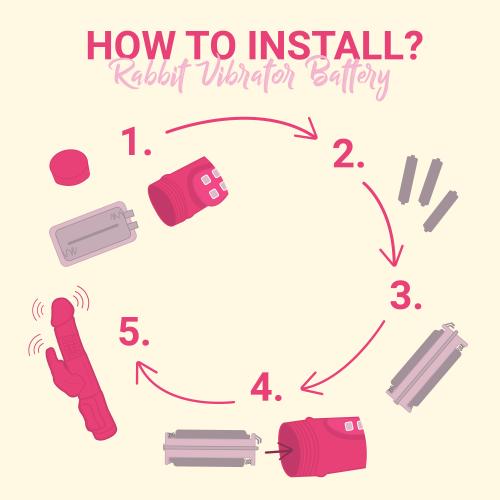 HOW TO INSTALL?
Rabbit Vibrator Battery

1.

2.

3.

4.

5.